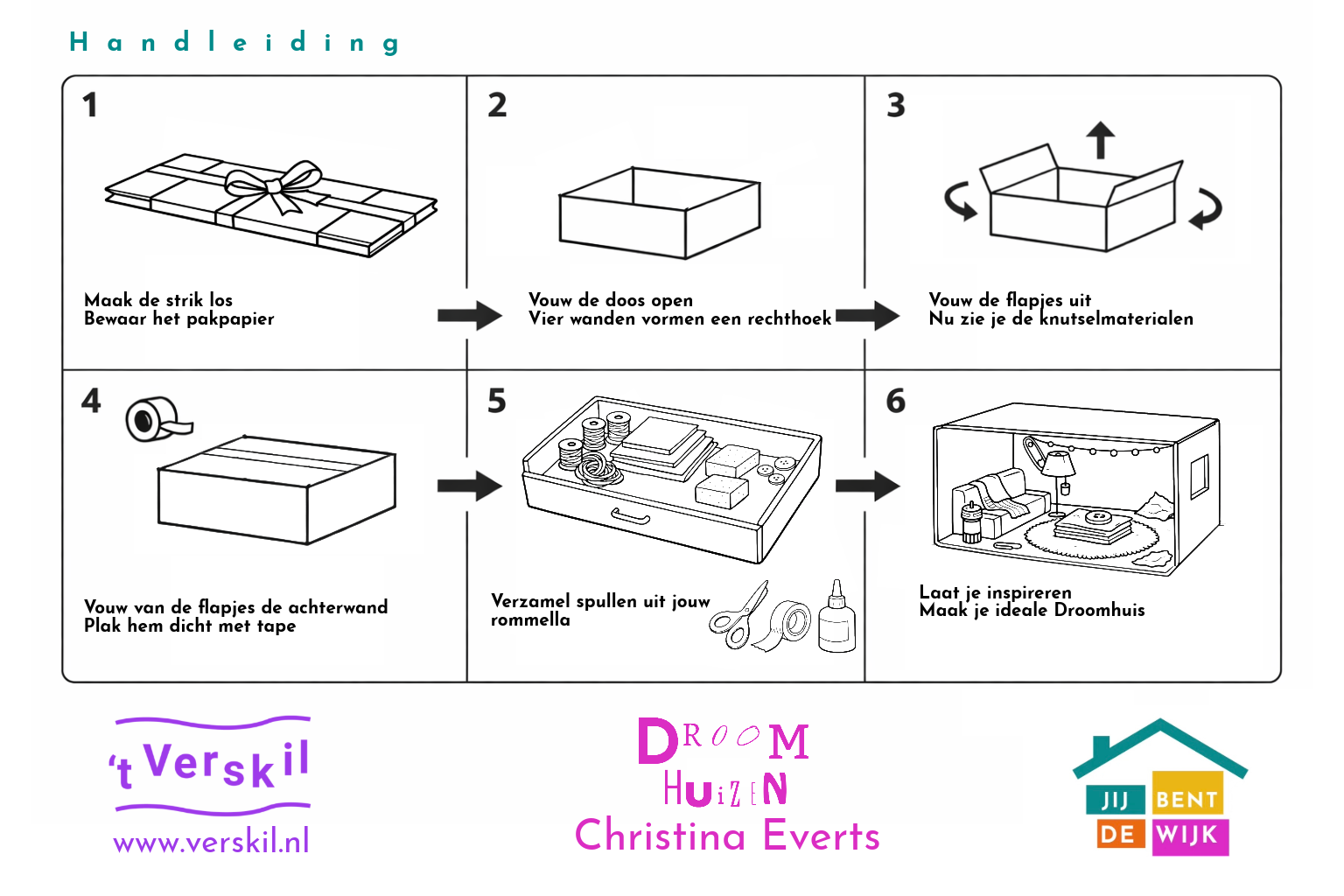 Handleiding

1

Maak de strik los
Bewaar het pakpapier

2

Vouw de doos open
Vier wanden vormen een rechthoek

3

Vouw de flapjes uit
Nu zie je de knutselmaterialen

4

Vouw van de flapjes de achterwand
Plak hem dicht met tape

5

Verzamel spullen uit jouw rommella

6

Laat je inspireren
Maak je ideale Droomhuis

't Verskil
www.verskil.nl

DROOM
HUIZEN
Christina Everts

JIJ BENT
DE WIJK